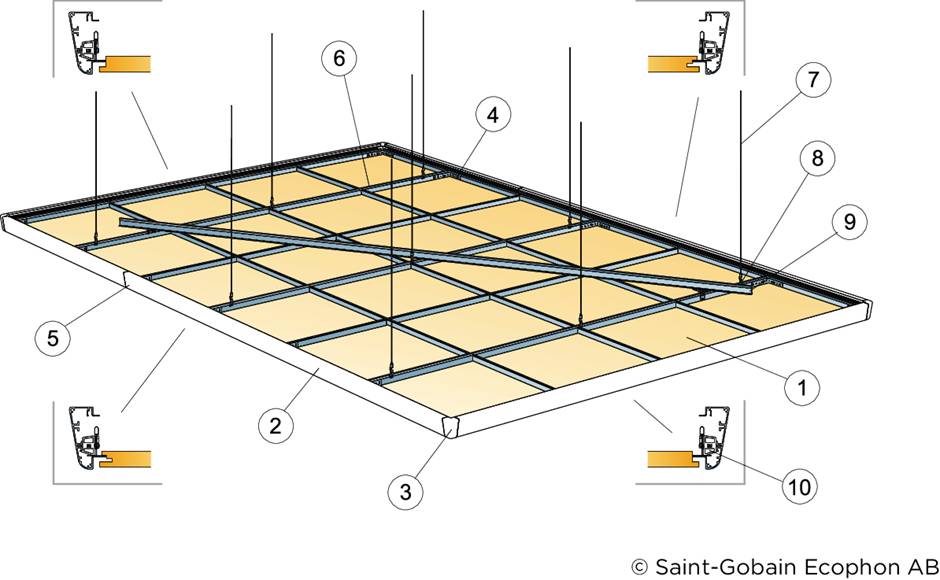 6
4
7
8
9
5
1
2
3
10

© Saint-Gobain Ecophon AB