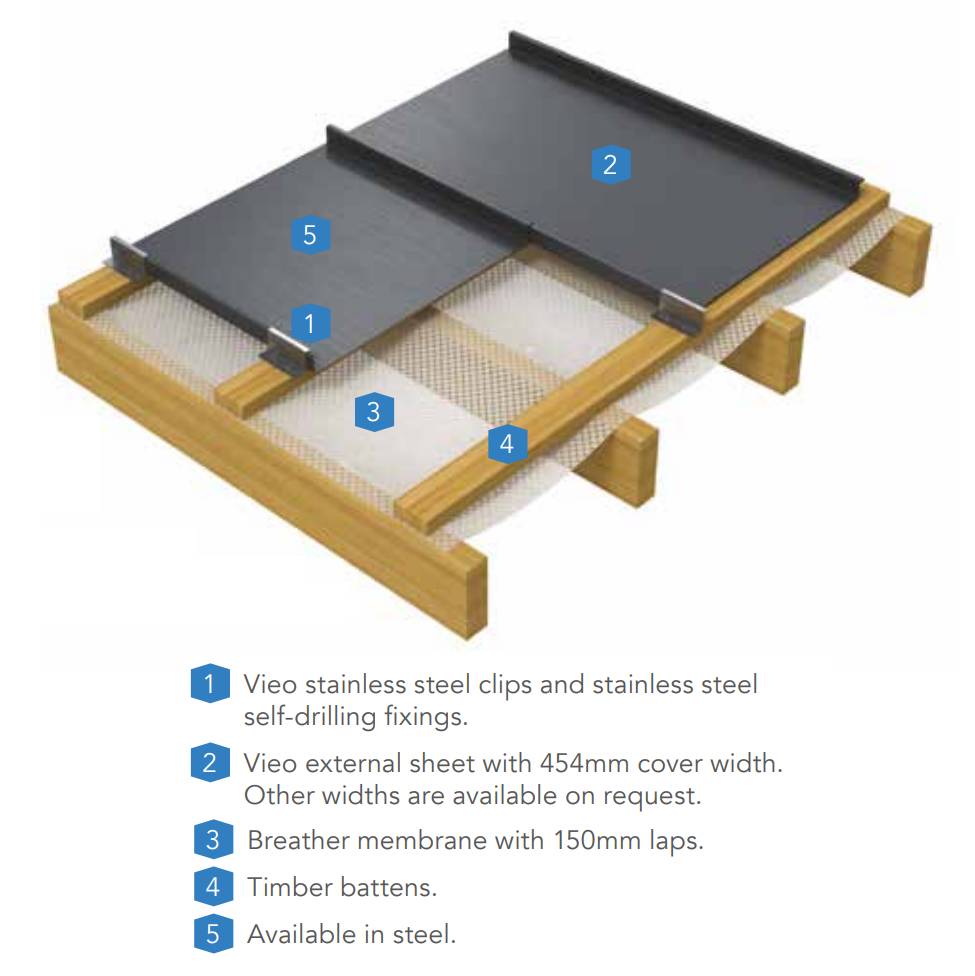 2

5

1

3

4

1 Vieo stainless steel clips and stainless steel self-drilling fixings.

2 Vieo external sheet with 454mm cover width. Other widths are available on request.

3 Breather membrane with 150mm laps.

4 Timber battens.

5 Available in steel.