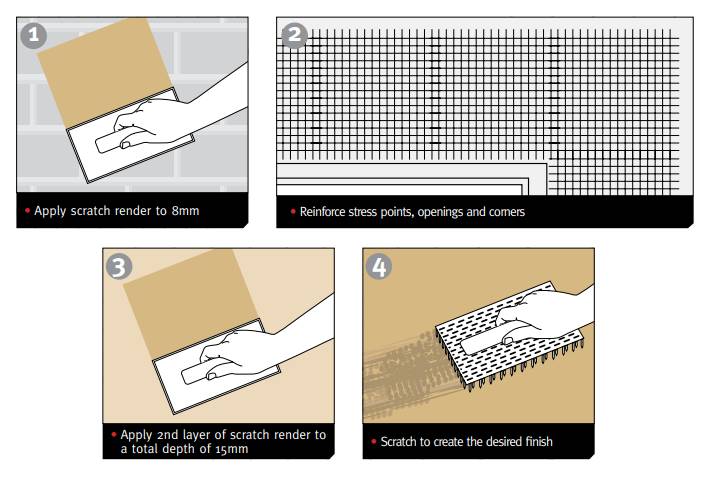 1

• Apply scratch render to 8mm

2

• Reinforce stress points, openings and corners

3

• Apply 2nd layer of scratch render to a total depth of 15mm

4

• Scratch to create the desired finish