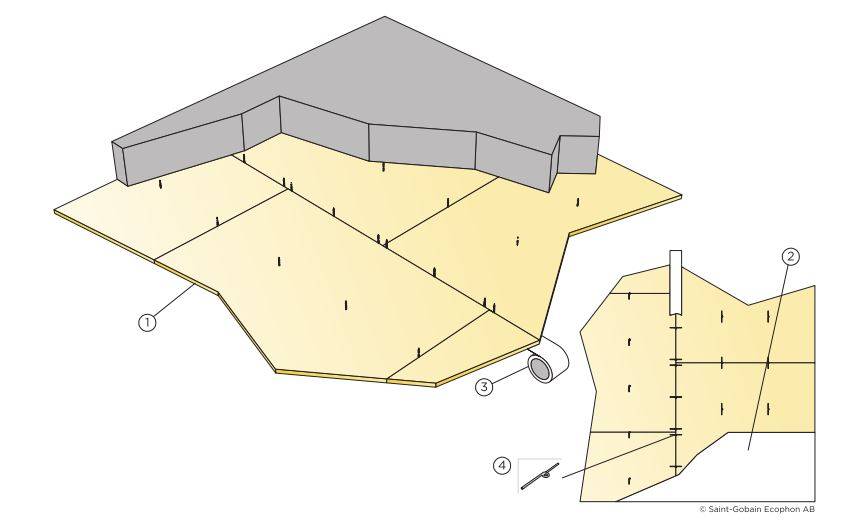 1
2
3
4
© Saint-Gobain Ecophon AB