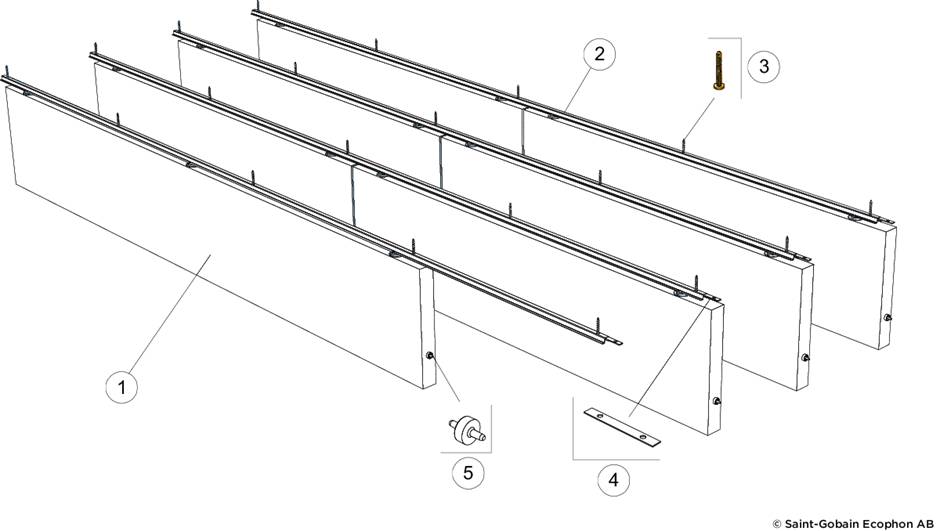 2
3
1
5
4
© Saint-Gobain Ecophon AB