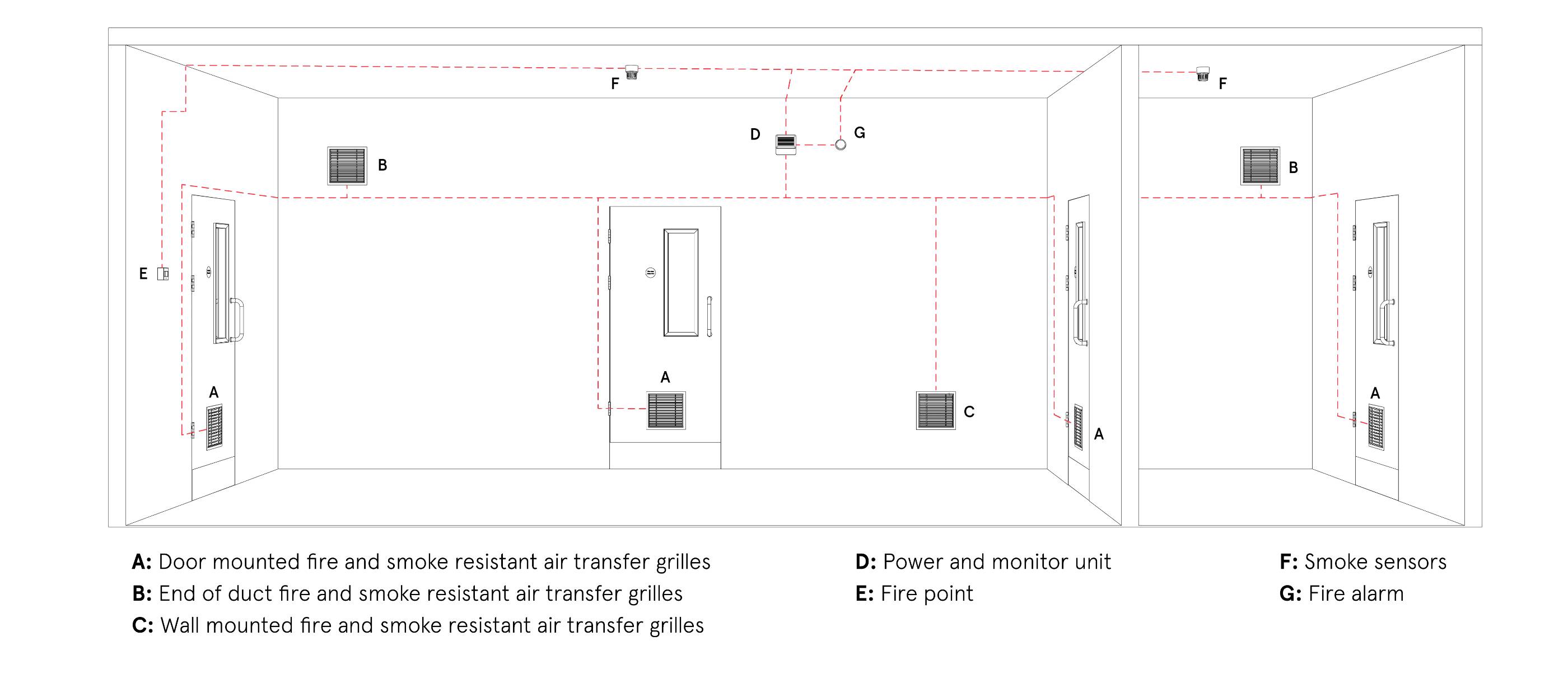 F
F
D
G
B
B
E
A
A
C
A
A

A: Door mounted fire and smoke resistant air transfer grilles
B: End of duct fire and smoke resistant air transfer grilles
C: Wall mounted fire and smoke resistant air transfer grilles

D: Power and monitor unit
E: Fire point

F: Smoke sensors
G: Fire alarm