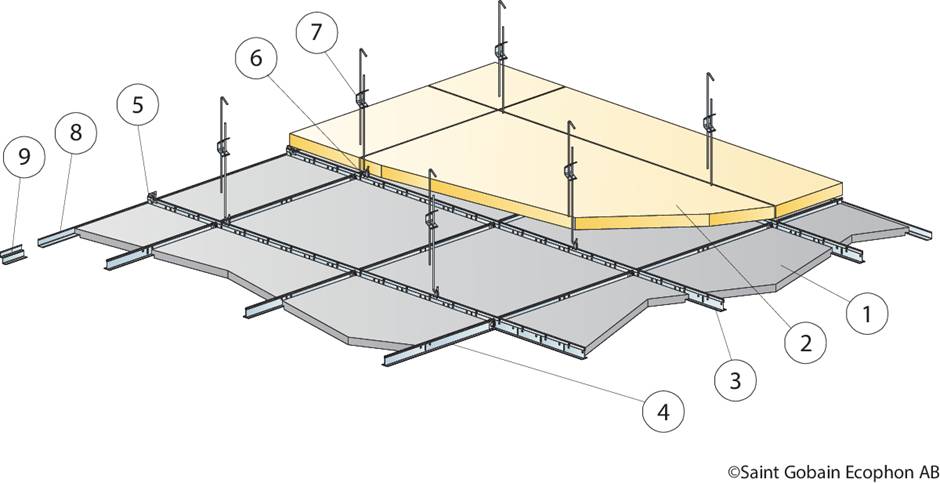 7
6
5
8
9
1
2
3
4
©Saint Gobain Ecophon AB