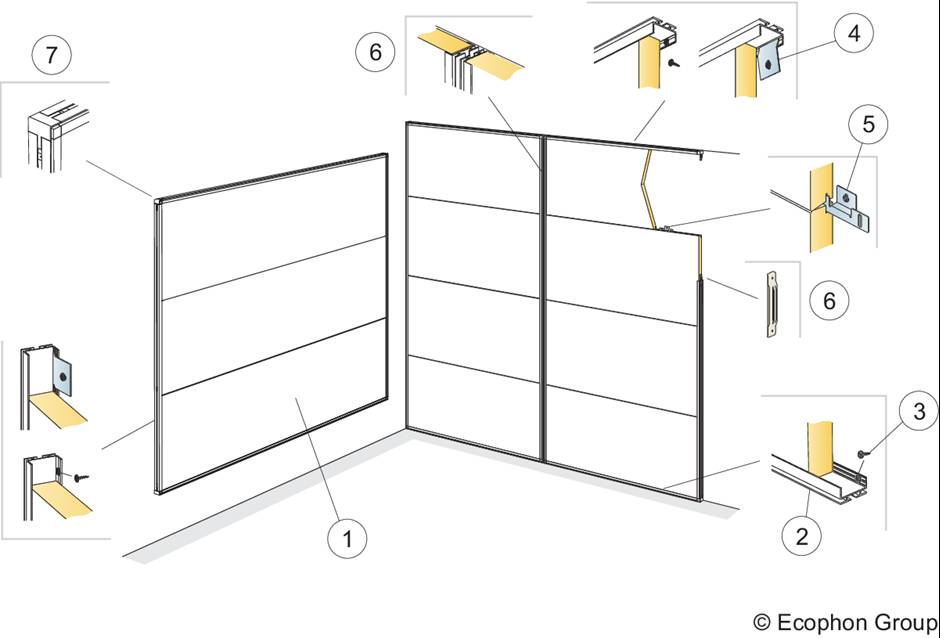 7

6

4

5

6

3

1

2

© Ecophon Group