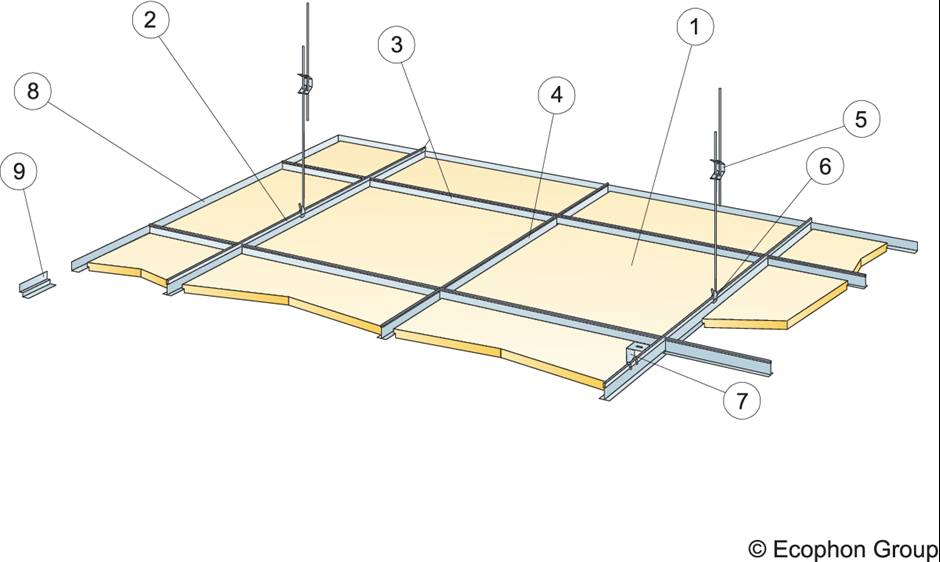 2
3
1
8
4
5
9
6
7
© Ecophon Group