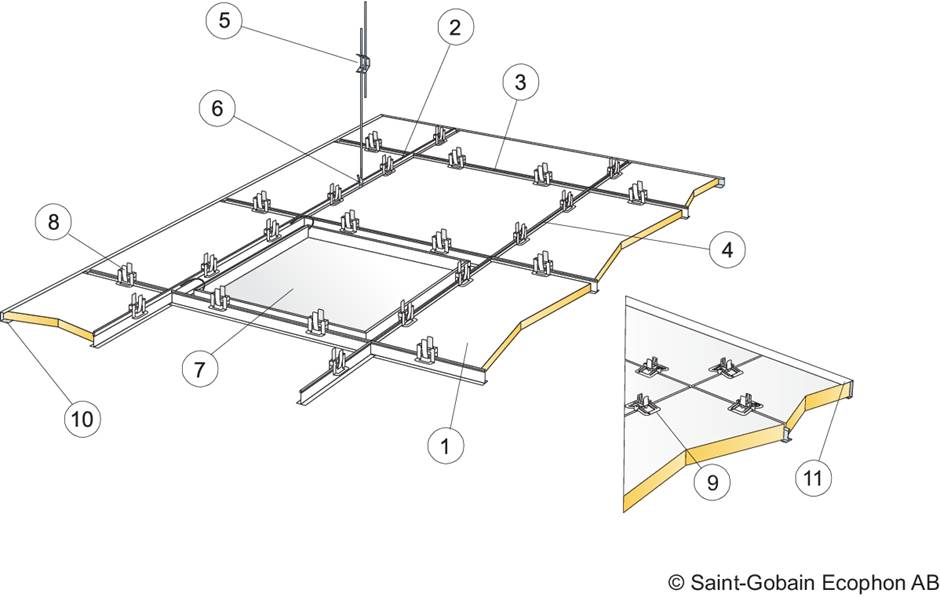 5
2
3
6
8
4
7
10
1
9
11
© Saint-Gobain Ecophon AB