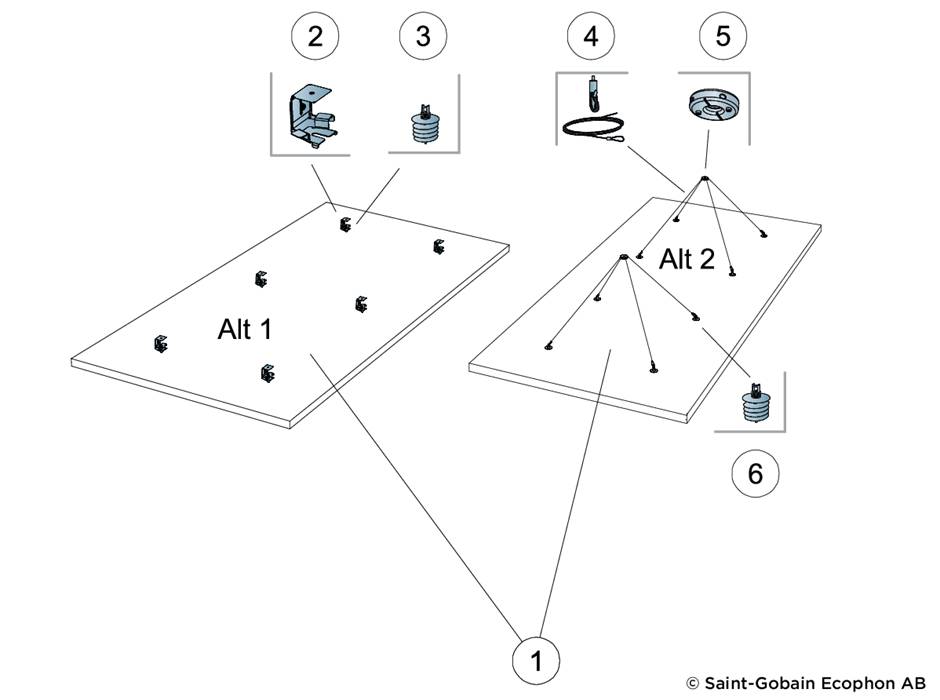 2
3
4
5
Alt 1
Alt 2
6
1
© Saint-Gobain Ecophon AB