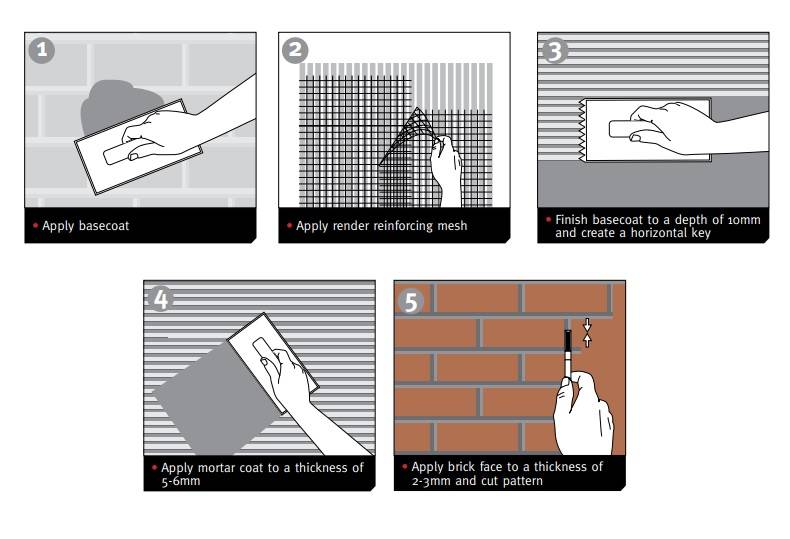 1

• Apply basecoat

2

• Apply render reinforcing mesh

3

• Finish basecoat to a depth of 10mm and create a horizontal key

4

• Apply mortar coat to a thickness of 5-6mm

5

• Apply brick face to a thickness of 2-3mm and cut pattern