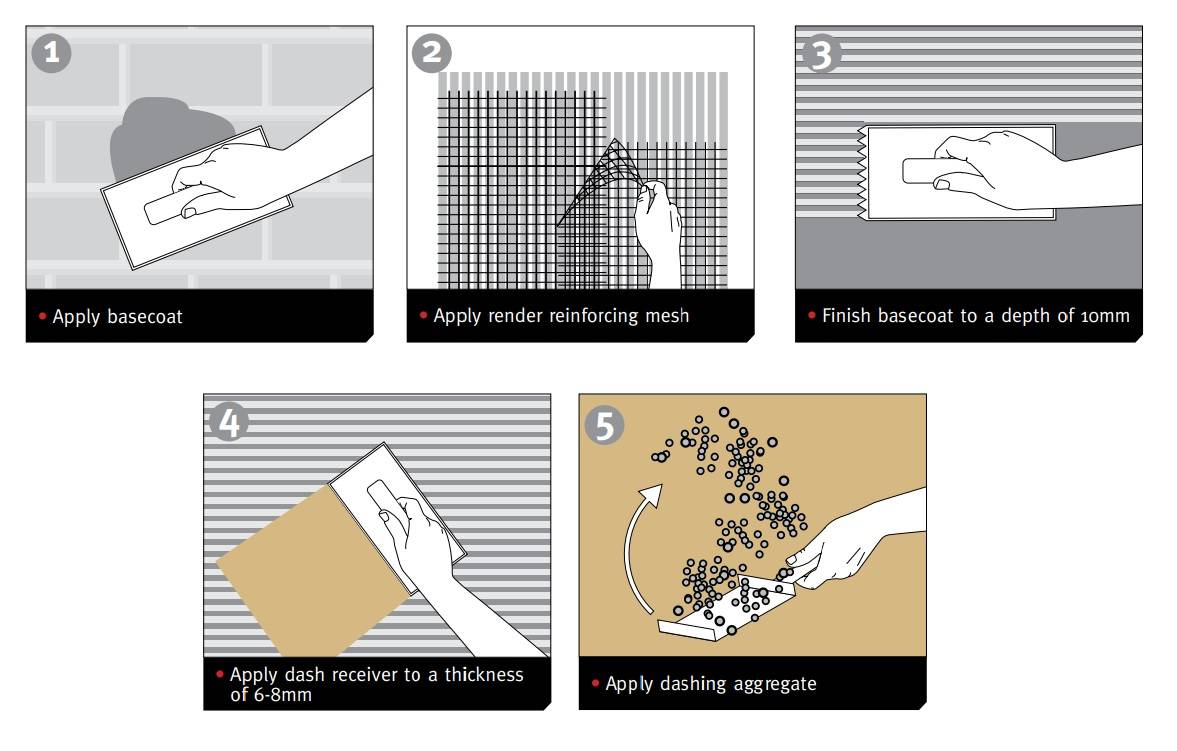 1

• Apply basecoat

2

• Apply render reinforcing mesh

3

• Finish basecoat to a depth of 10mm

4

• Apply dash receiver to a thickness of 6-8mm

5

• Apply dashing aggregate