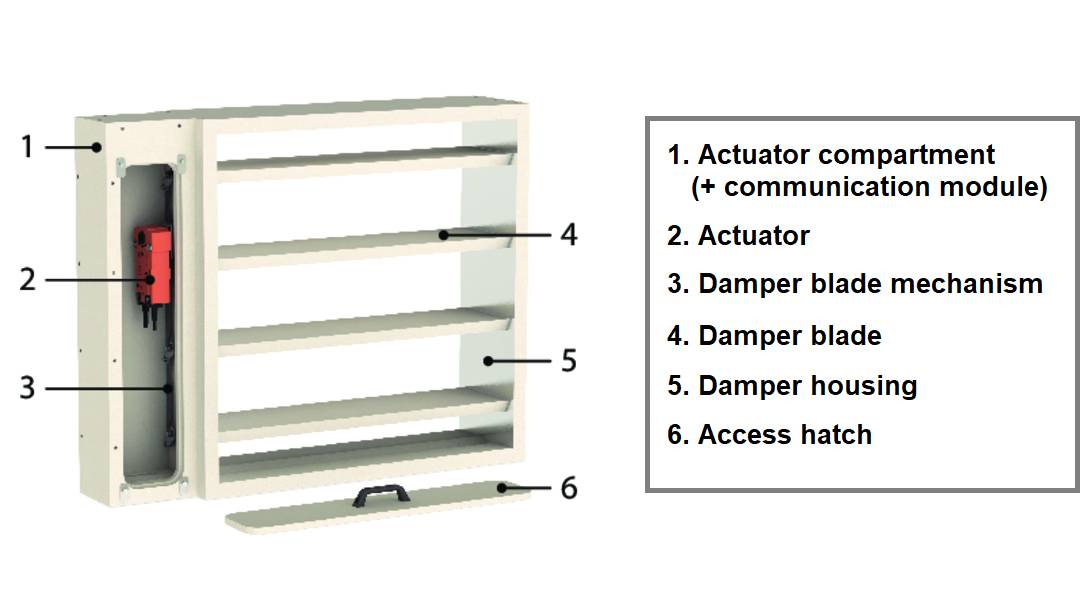 1

2

3

4

5

6

1. Actuator compartment
(+ communication module)

2. Actuator

3. Damper blade mechanism

4. Damper blade

5. Damper housing

6. Access hatch