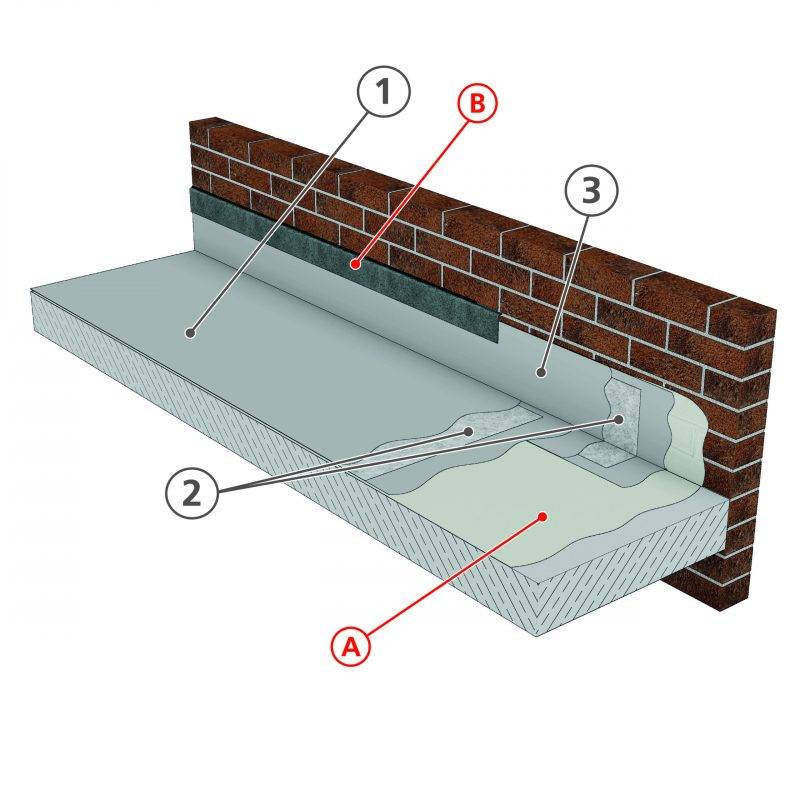 1
B
3
2
A