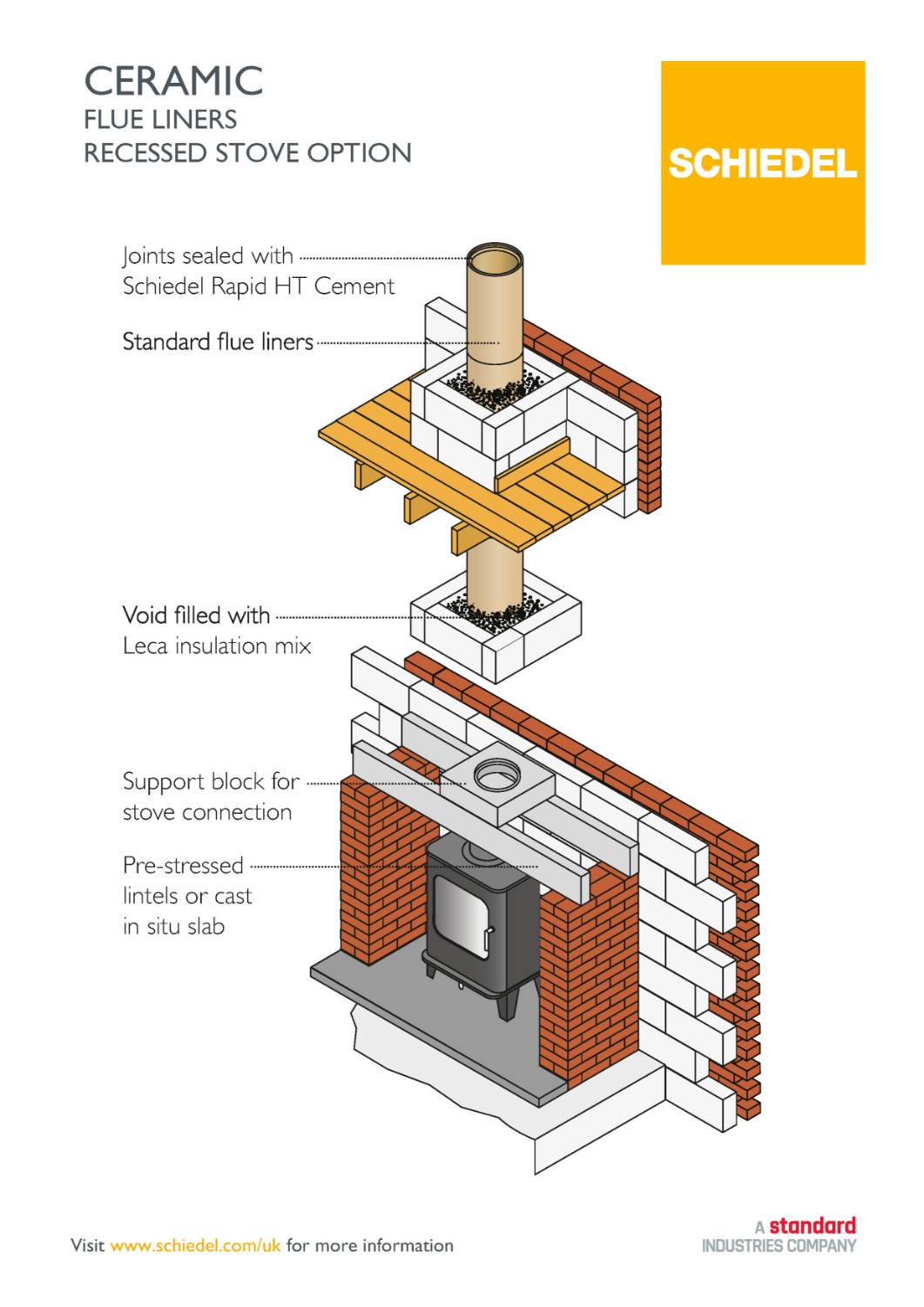 CERAMIC
FLUE LINERS
RECESSED STOVE OPTION

SCHIEDEL

Joints sealed with
Schiedel Rapid HT Cement

Standard flue liners

Void filled with
Leca insulation mix

Support block for
stove connection

Pre-stressed
lintels or cast
in situ slab

Visit www.schiedel.com/uk for more information

A standard
INDUSTRIES COMPANY