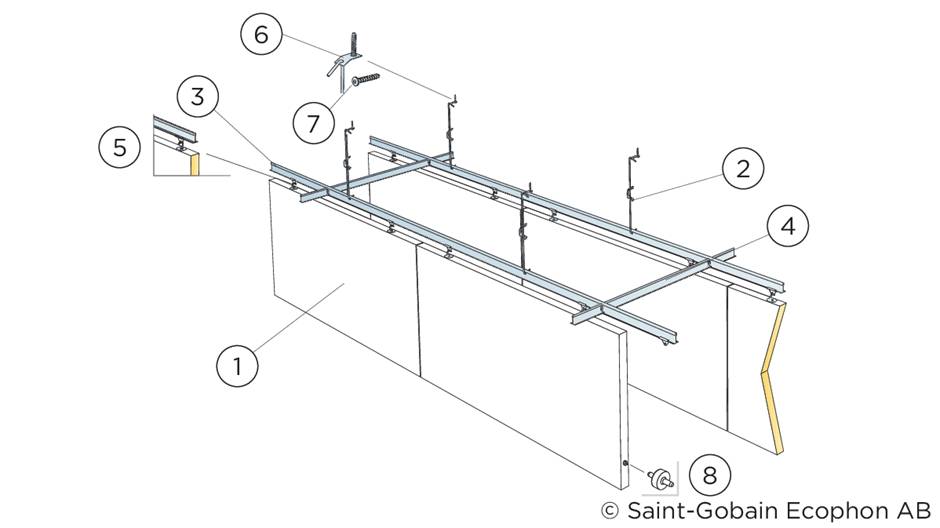 6
3
7
5
2
4
1
8
© Saint-Gobain Ecophon AB