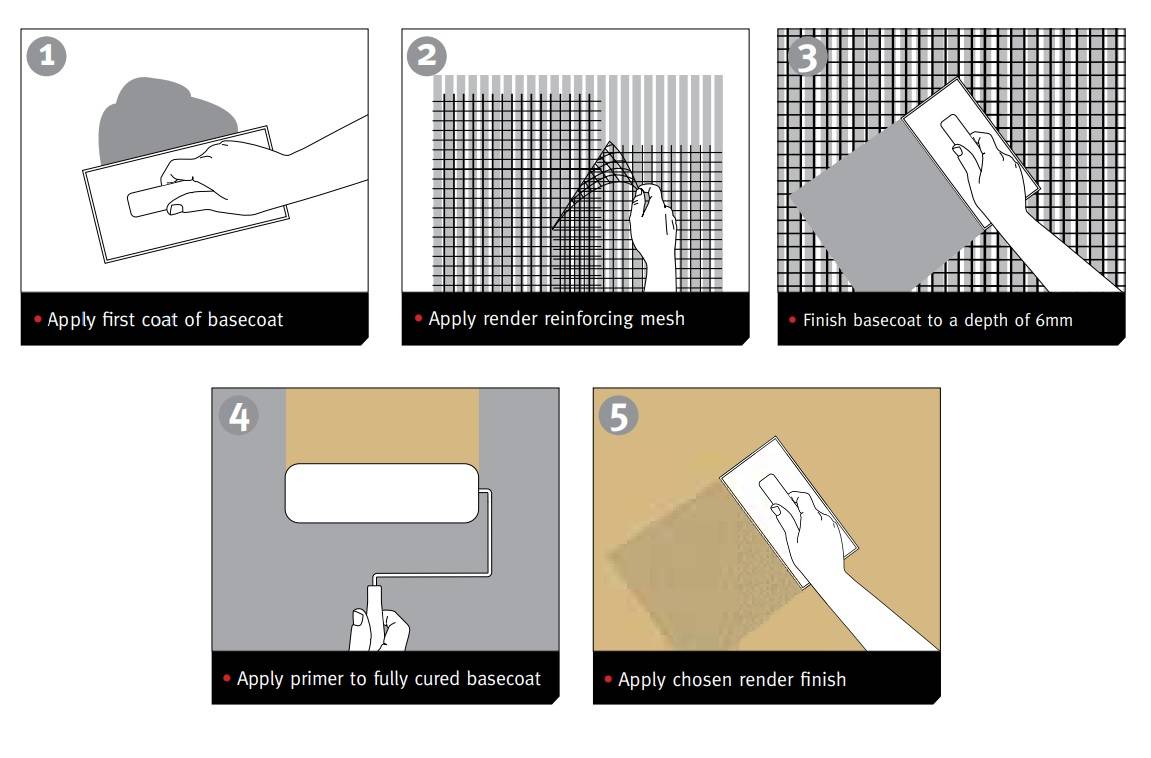 1

• Apply first coat of basecoat

2

• Apply render reinforcing mesh

3

• Finish basecoat to a depth of 6mm

4

• Apply primer to fully cured basecoat

5

• Apply chosen render finish