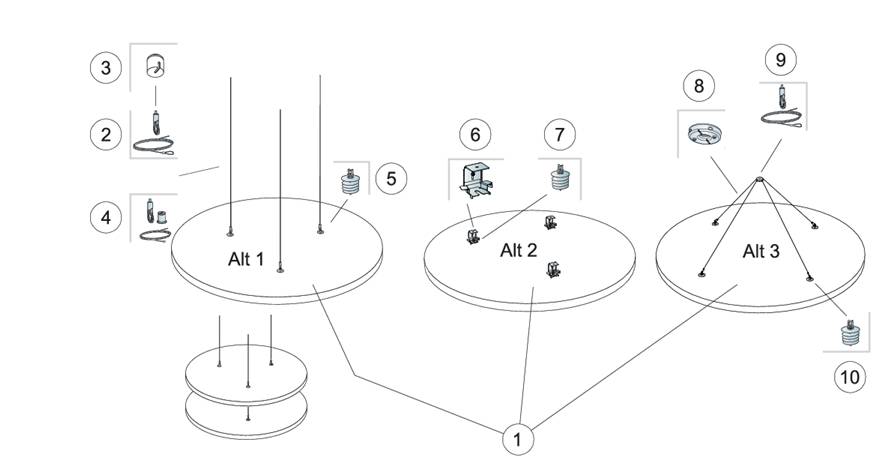 3
2
4
5
Alt 1
6
7
Alt 2
8
9
Alt 3
10
1