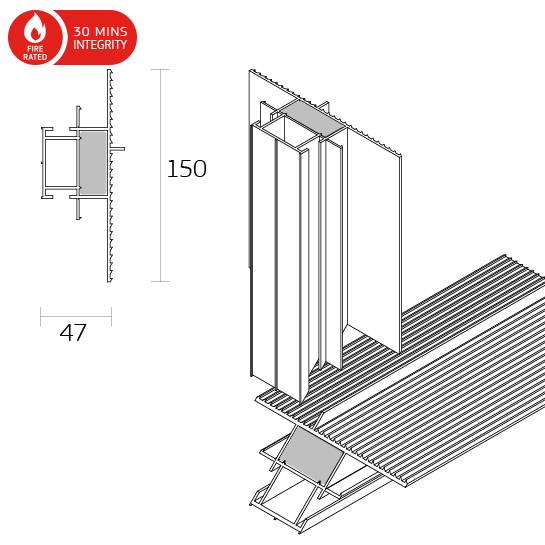 FIRE RATED

30 MINS INTEGRITY

150

47