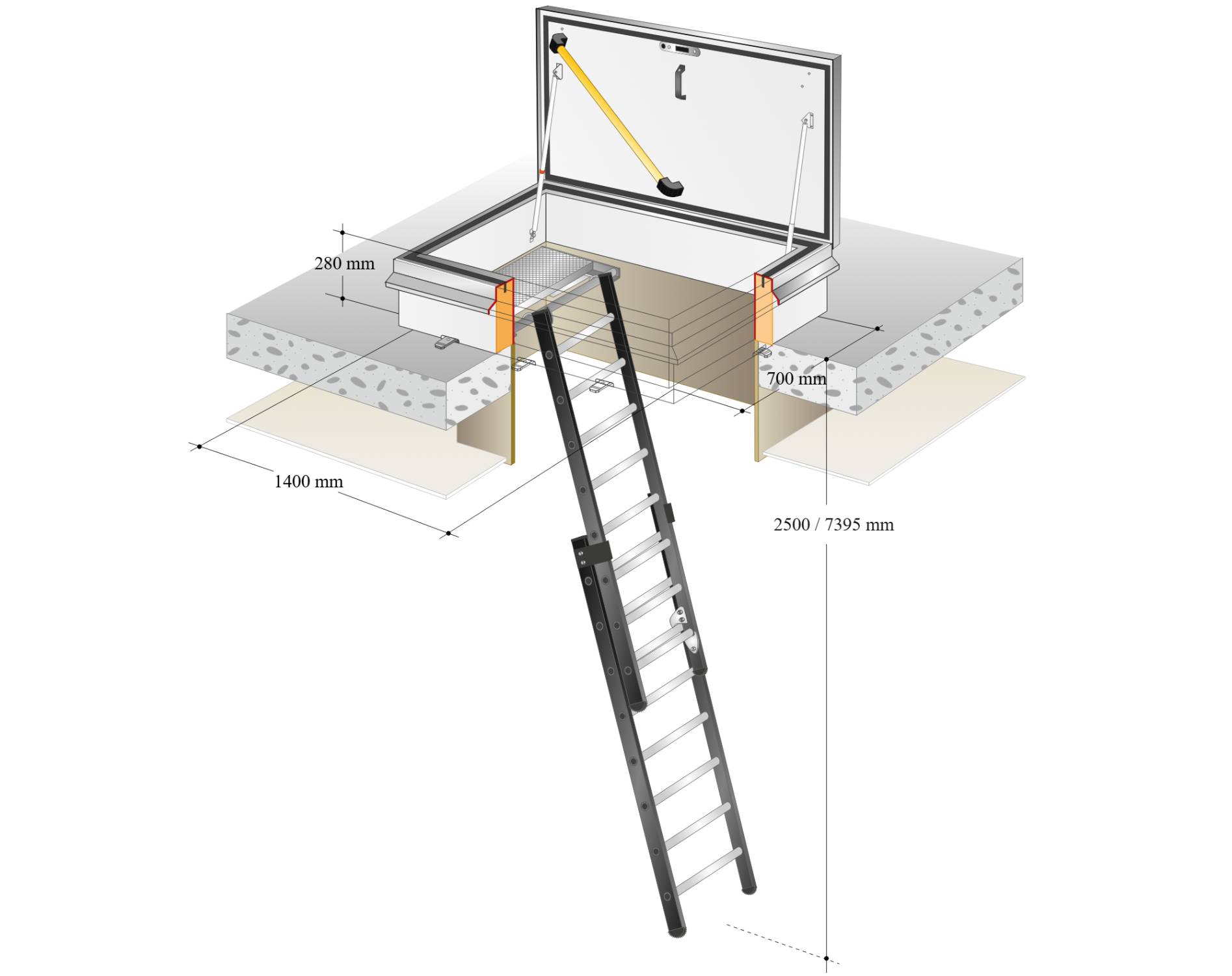 280 mm

700 mm

1400 mm

2500 / 7395 mm