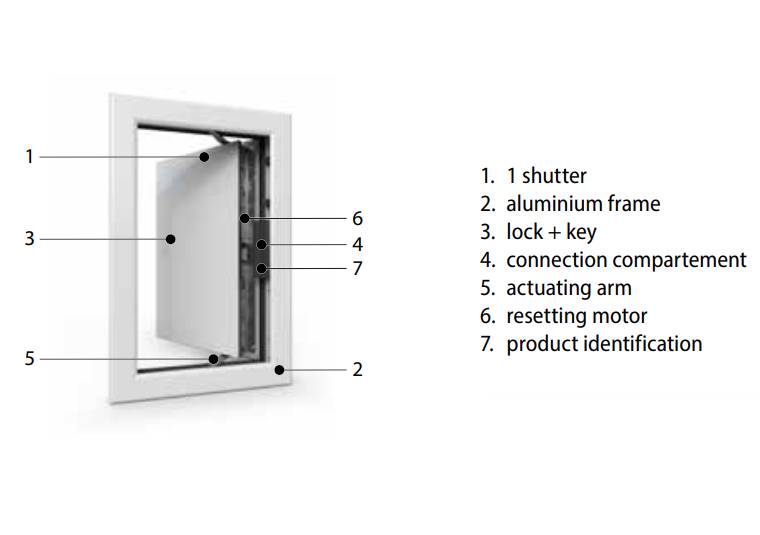 1
3
5
6
4
7
2

1. 1 shutter
2. aluminium frame
3. lock + key
4. connection compartement
5. actuating arm
6. resetting motor
7. product identification