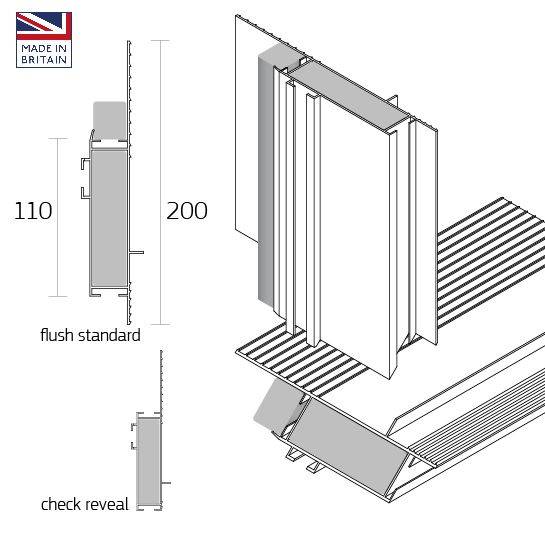 MADE IN BRITAIN

110

200

flush standard

check reveal