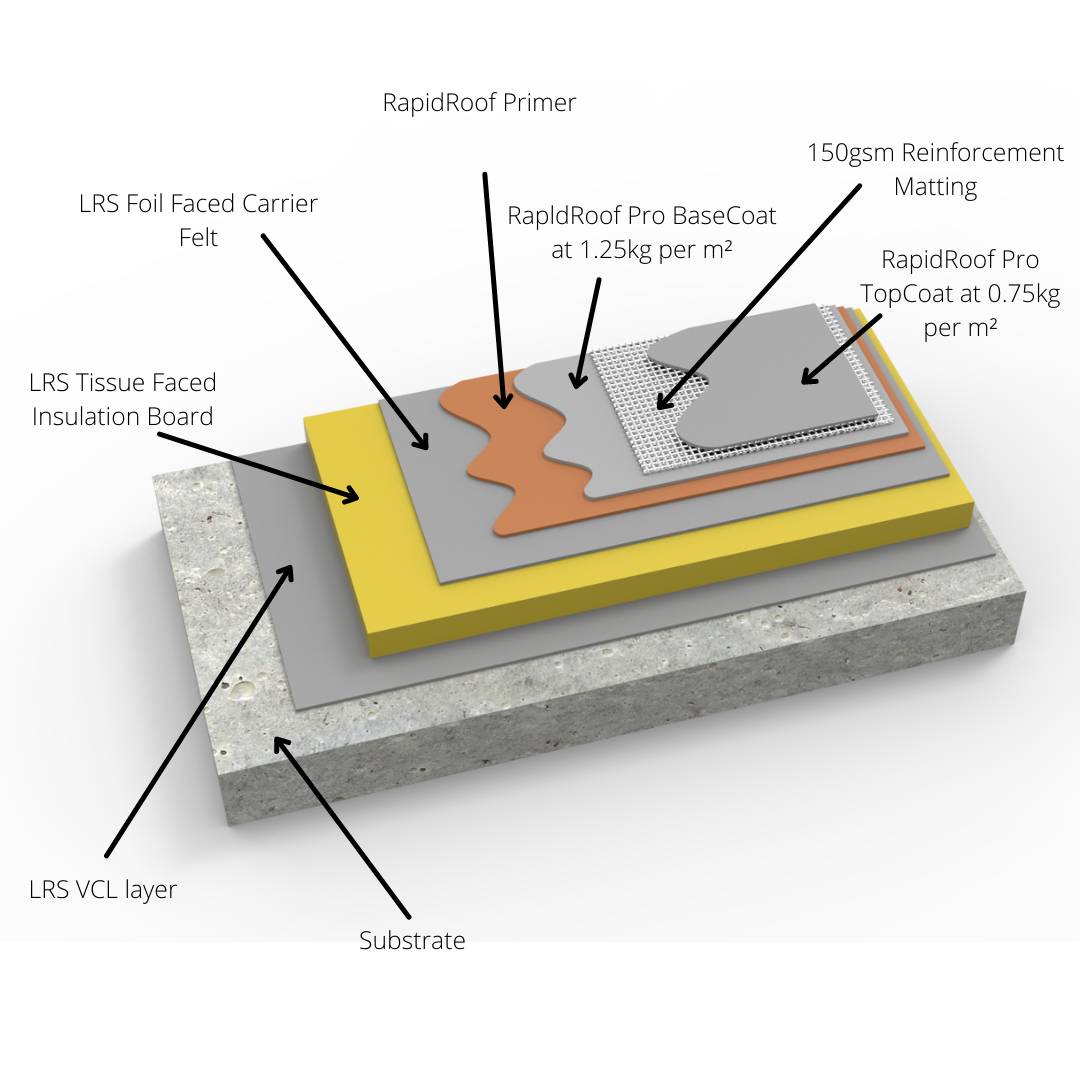 RapidRoof Primer

150gsm Reinforcement Matting

LRS Foil Faced Carrier Felt

RapldRoof Pro BaseCoat at 1.25kg per m²

RapidRoof Pro TopCoat at 0.75kg per m²

LRS Tissue Faced Insulation Board

LRS VCL layer

Substrate