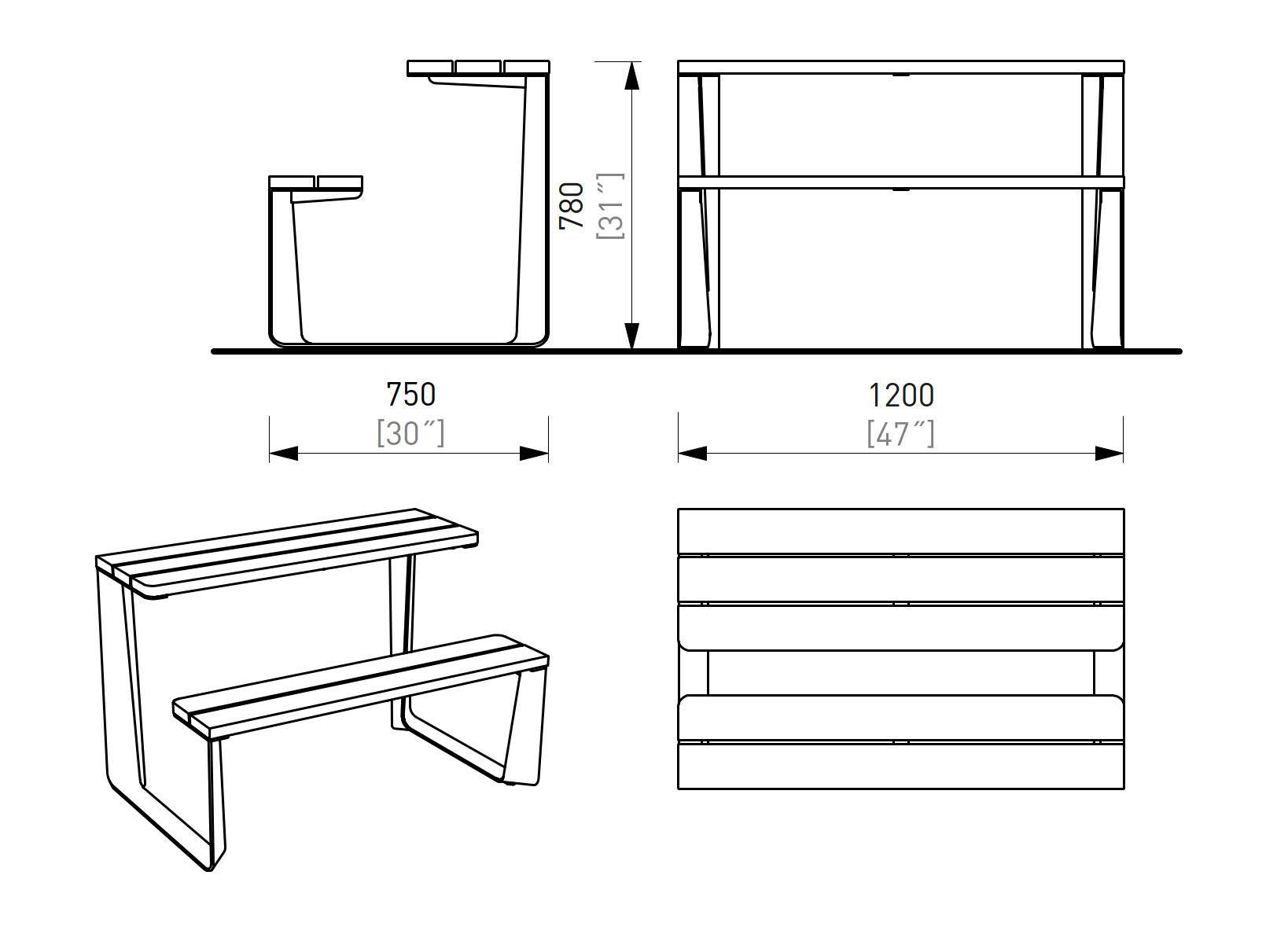 780
[31″]

750
[30″]

1200
[47″]