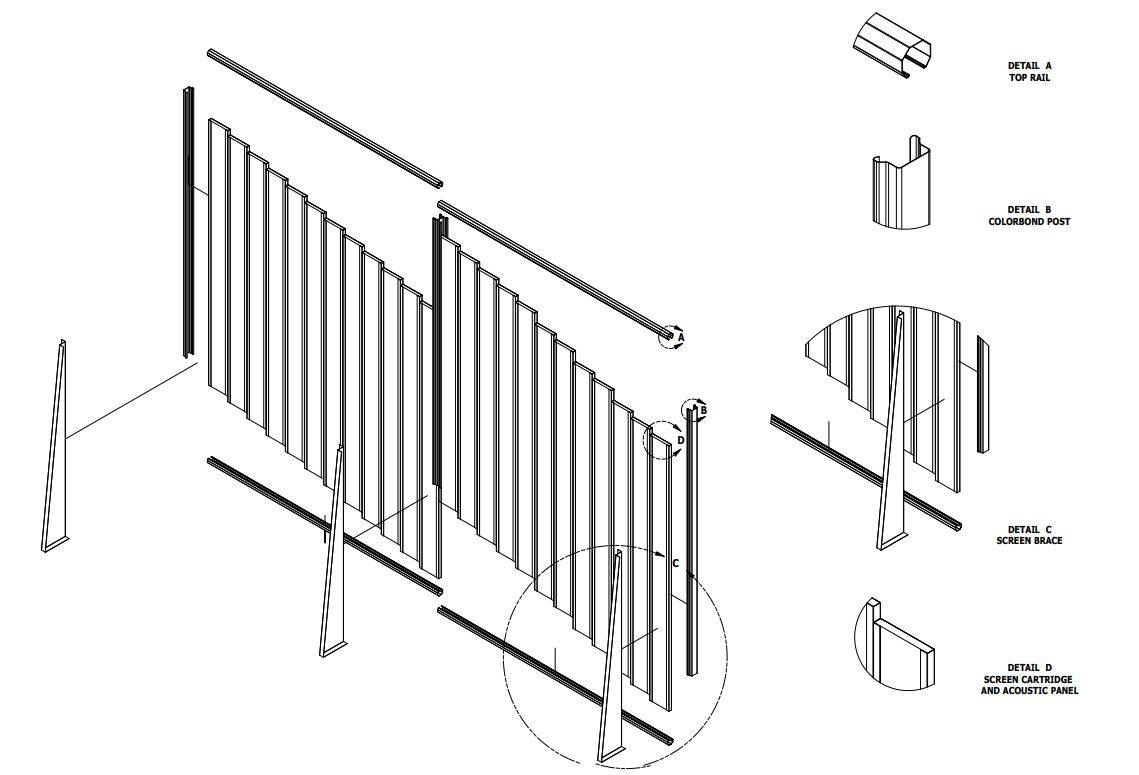 A

B

D

C

DETAIL A
TOP RAIL

DETAIL B
COLORBOND POST

DETAIL C
SCREEN BRACE

DETAIL D
SCREEN CARTRIDGE
AND ACOUSTIC PANEL