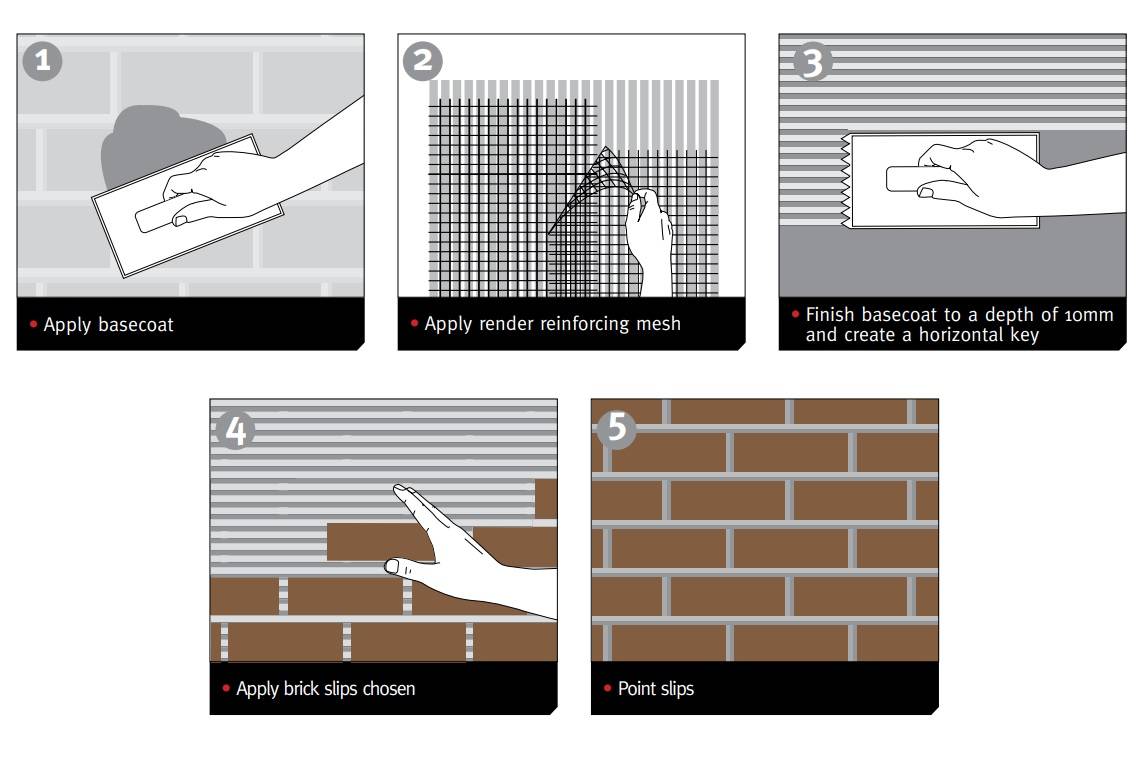 1

• Apply basecoat

2

• Apply render reinforcing mesh

3

• Finish basecoat to a depth of 10mm and create a horizontal key

4

• Apply brick slips chosen

5

• Point slips