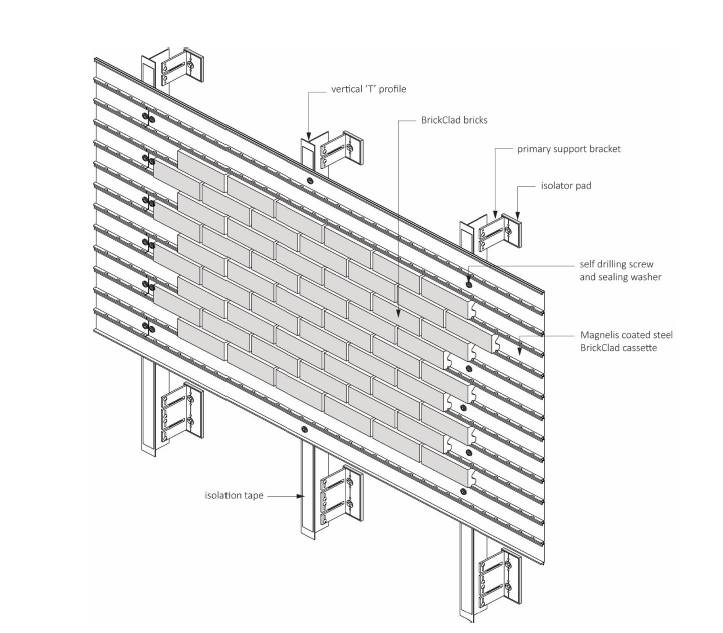 vertical 'T' profile

BrickClad bricks

primary support bracket

isolator pad

self drilling screw and sealing washer

Magnelis coated steel BrickClad cassette

isolation tape