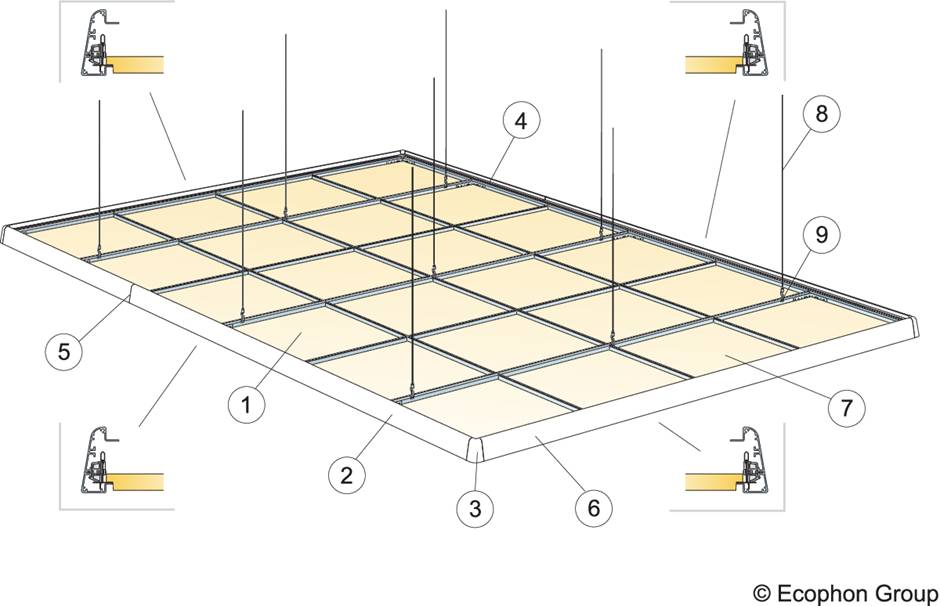 4
8
9
5
1
7
2
3
6
© Ecophon Group