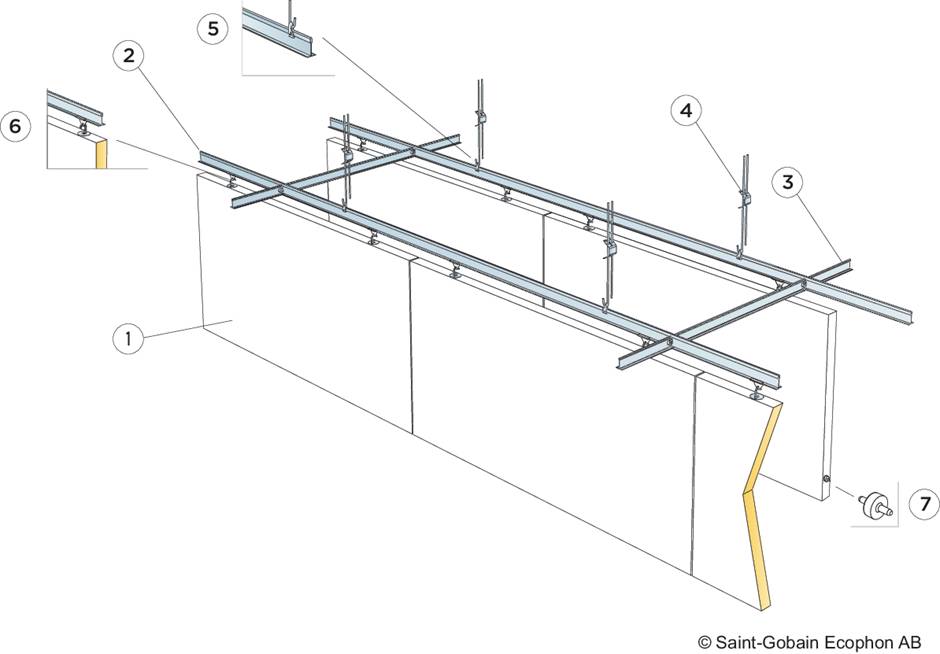 5
2
6
4
3
1
7
© Saint-Gobain Ecophon AB