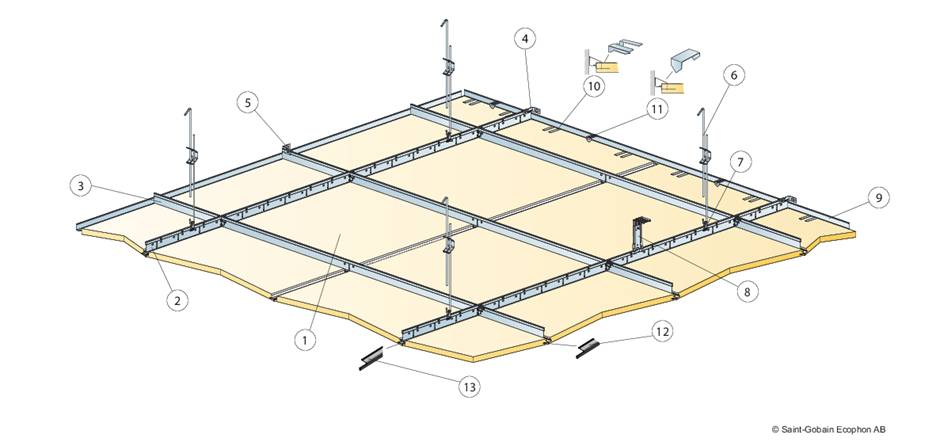 4
10
11
6
5
7
3
9
8
2
1
12
13
© Saint-Gobain Ecophon AB