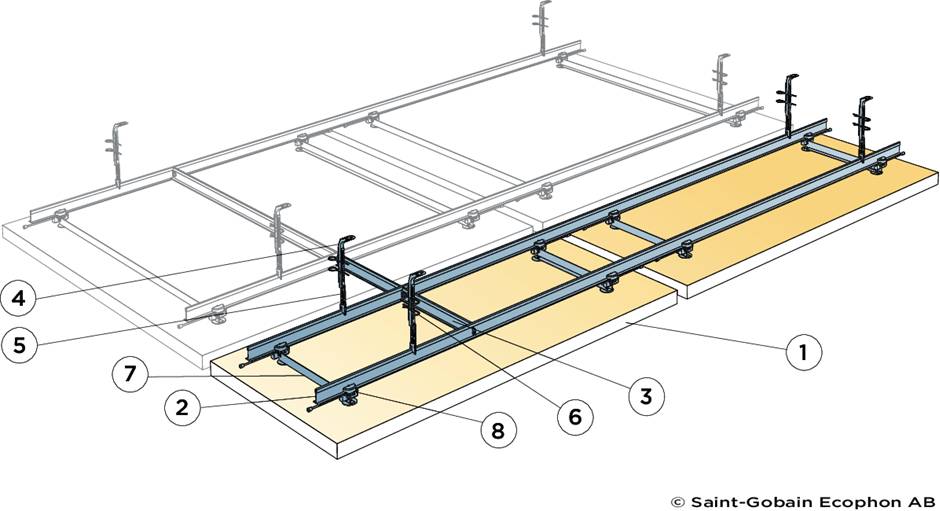 4
5
7
2
8
6
3
1
© Saint-Gobain Ecophon AB