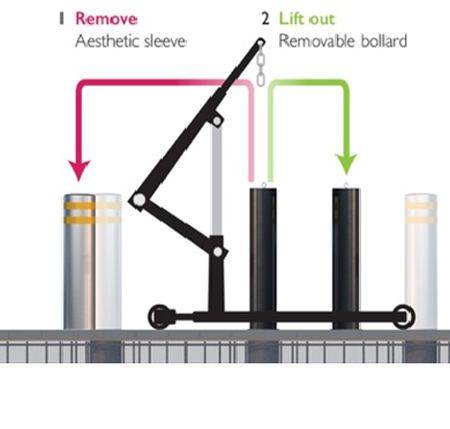 1 Remove
Aesthetic sleeve

2 Lift out
Removable bollard