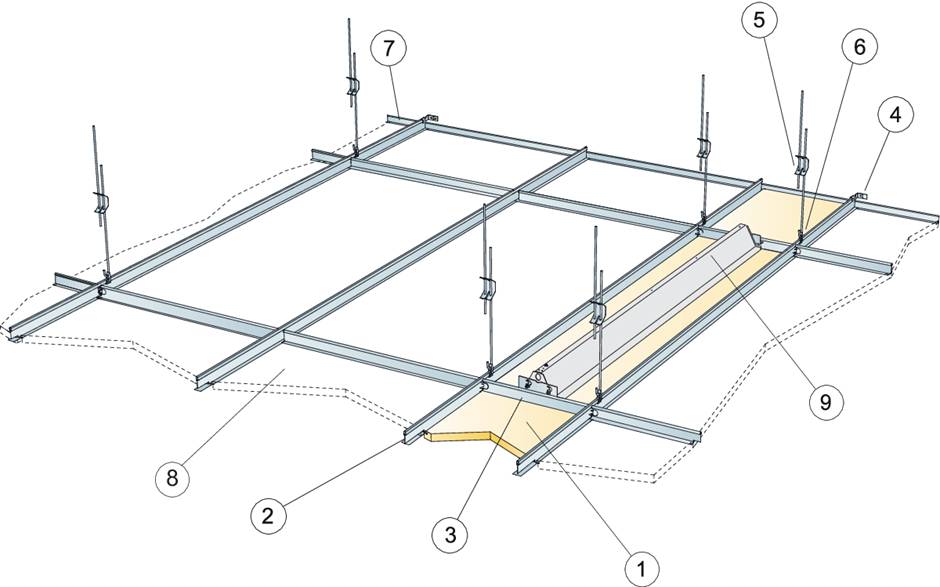 7
5
6
4
9
8
2
3
1