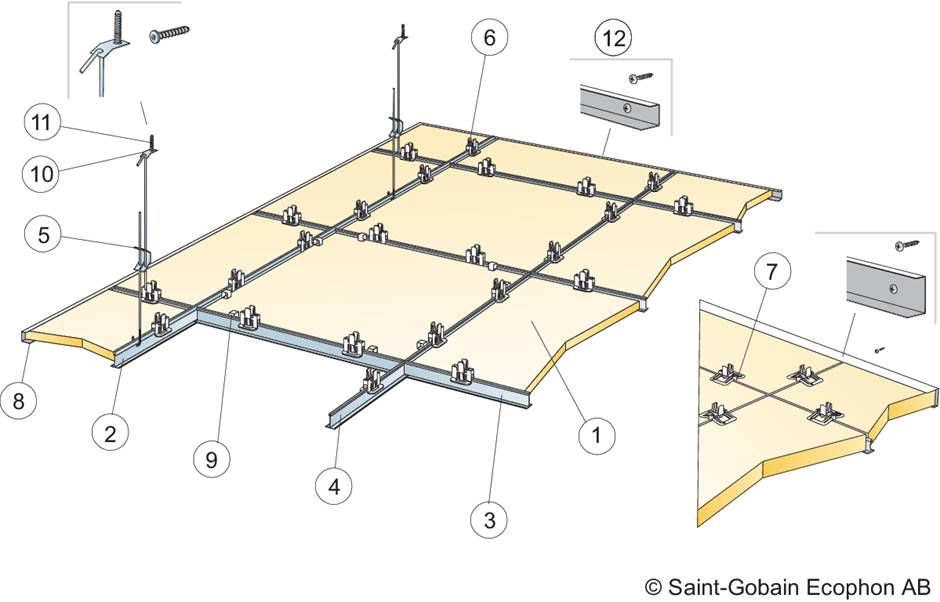 11
10
5
6
12
7
8
2
9
4
3
1
© Saint-Gobain Ecophon AB