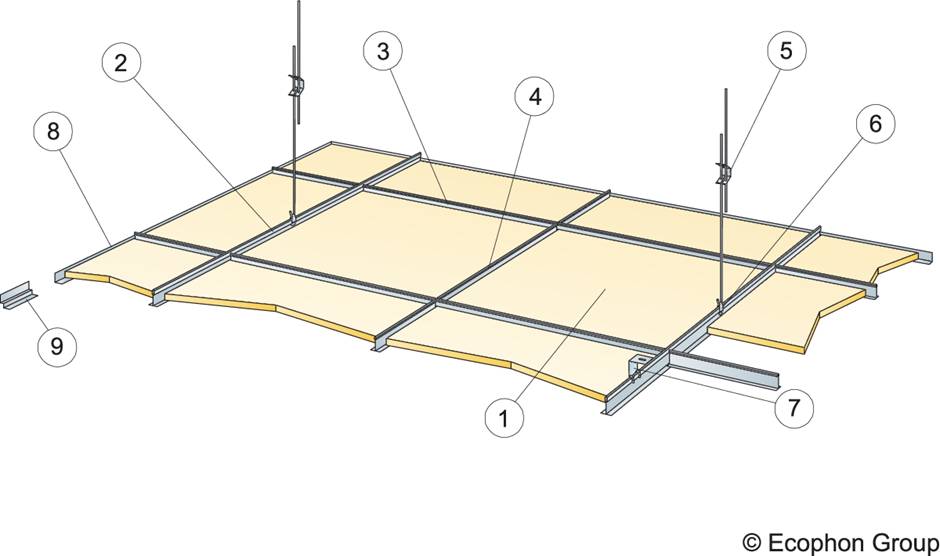 2
3
4
5
6
8
9
1
7
© Ecophon Group