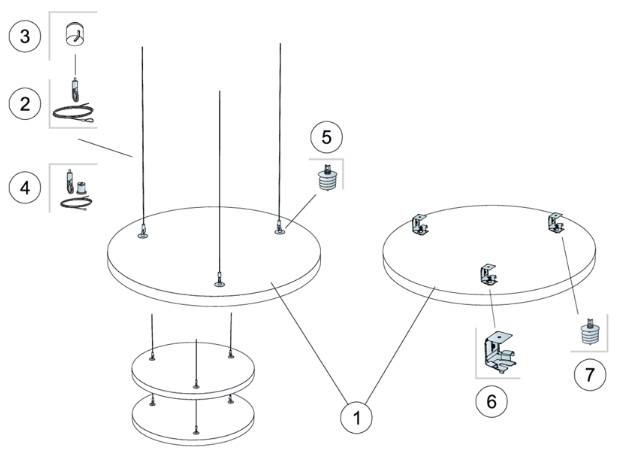 3

2

4

5

1

6

7