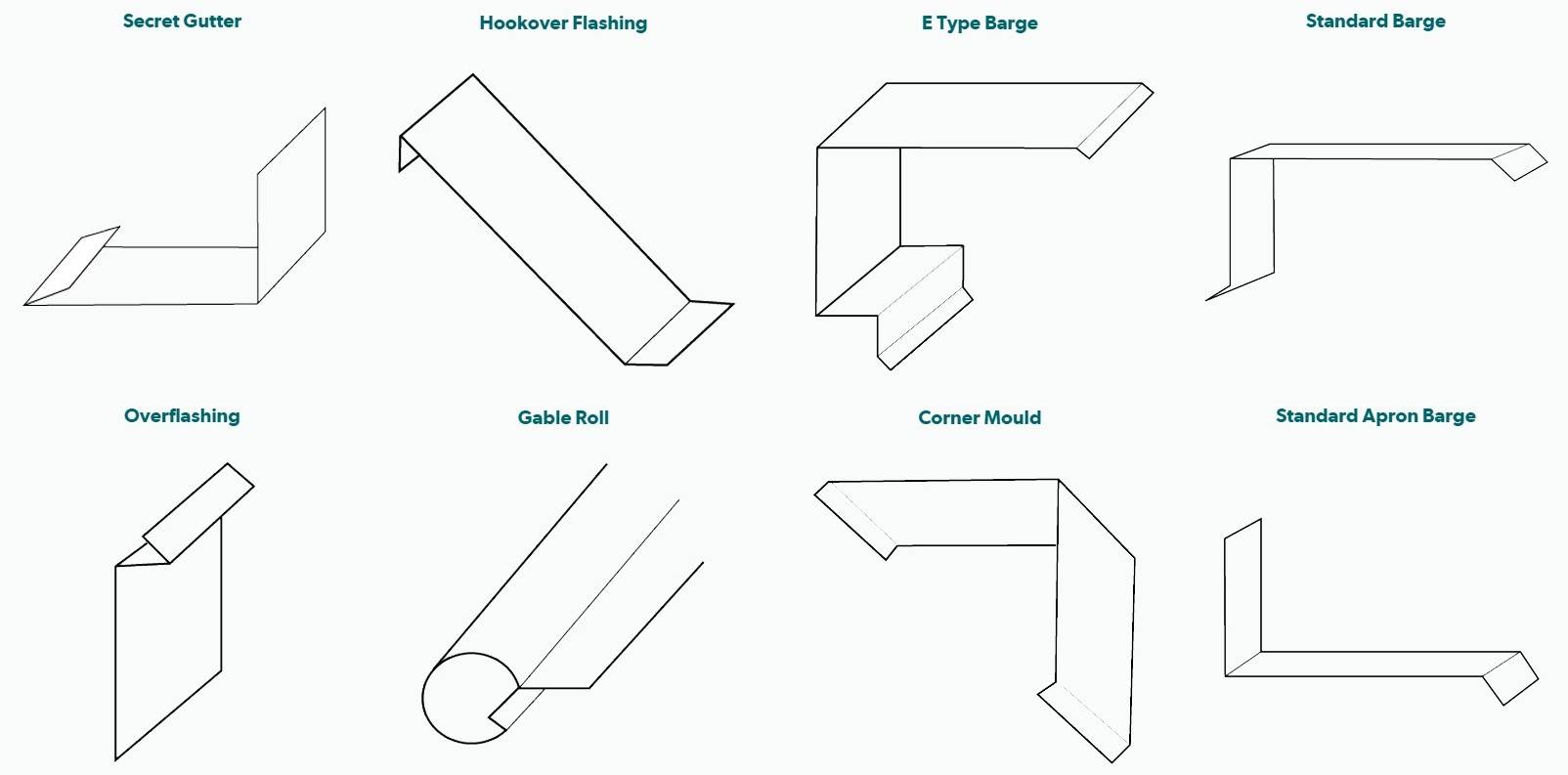 Secret Gutter

Hookover Flashing

E Type Barge

Standard Barge

Overflashing

Gable Roll

Corner Mould

Standard Apron Barge