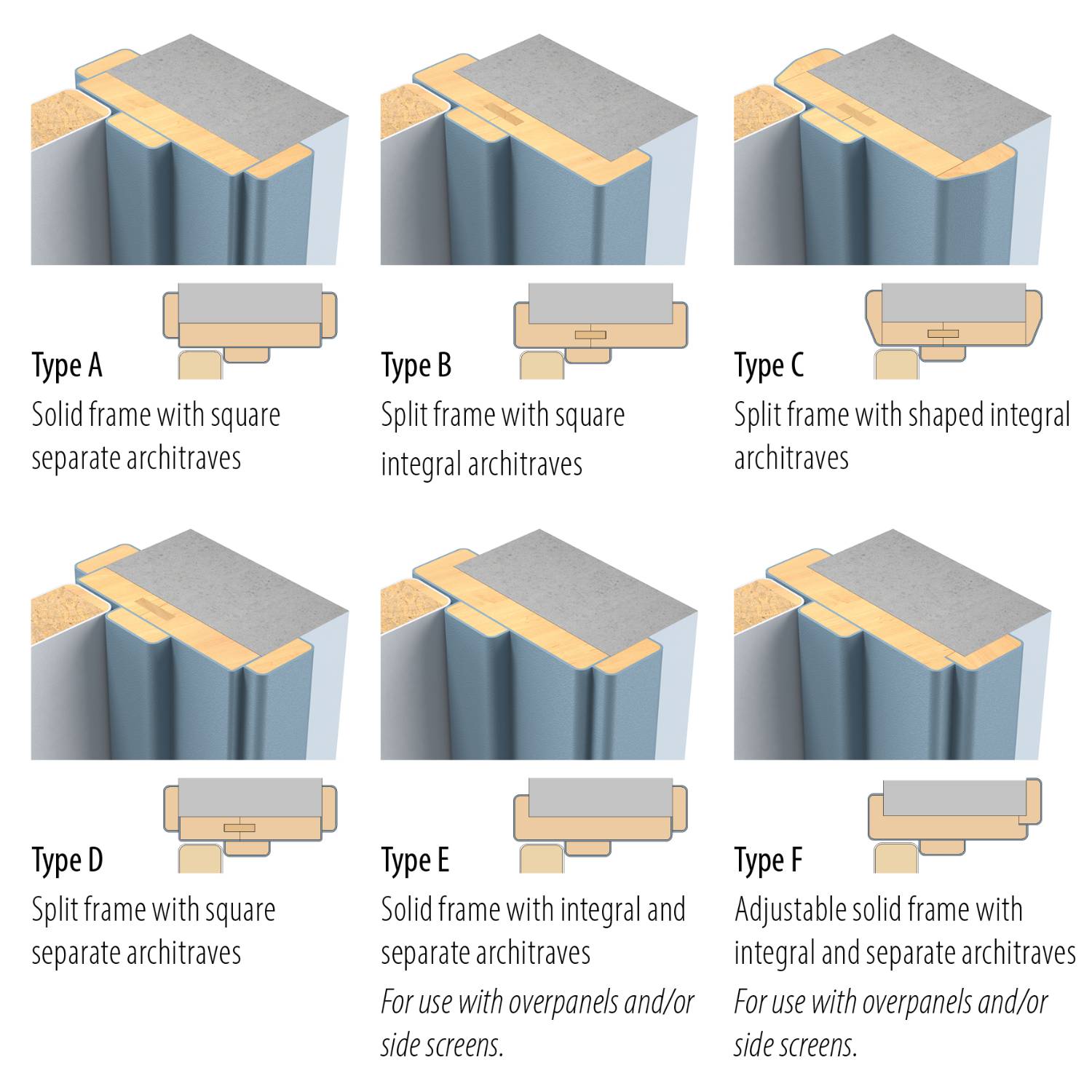 Type A
Solid frame with square separate architraves

Type B
Split frame with square integral architraves

Type C
Split frame with shaped integral architraves

Type D
Split frame with square separate architraves

Type E
Solid frame with integral and separate architraves
For use with overpanels and/or side screens.

Type F
Adjustable solid frame with integral and separate architraves
For use with overpanels and/or side screens.