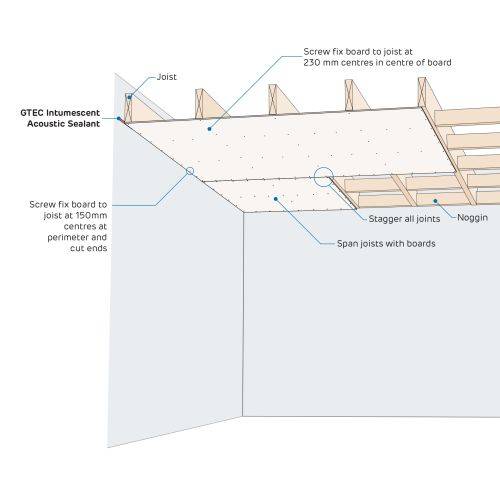 Screw fix board to joist at 230 mm centres in centre of board

Joist

GTEC Intumescent Acoustic Sealant

Screw fix board to joist at 150mm centres at perimeter and cut ends

Stagger all joints

Noggin

Span joists with boards