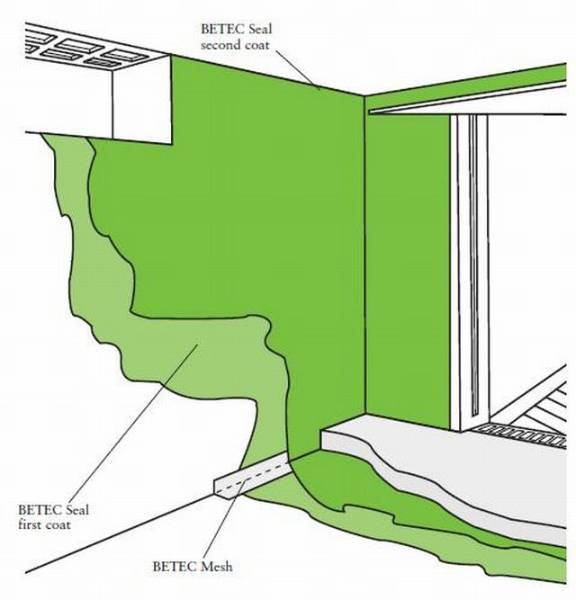 BETEC Seal
second coat

BETEC Seal
first coat

BETEC Mesh