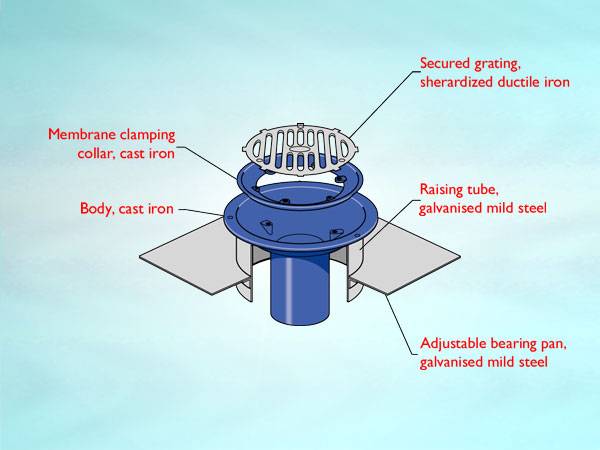 Secured grating, sherardized ductile iron

Membrane clamping collar, cast iron

Body, cast iron

Raising tube, galvanised mild steel

Adjustable bearing pan, galvanised mild steel