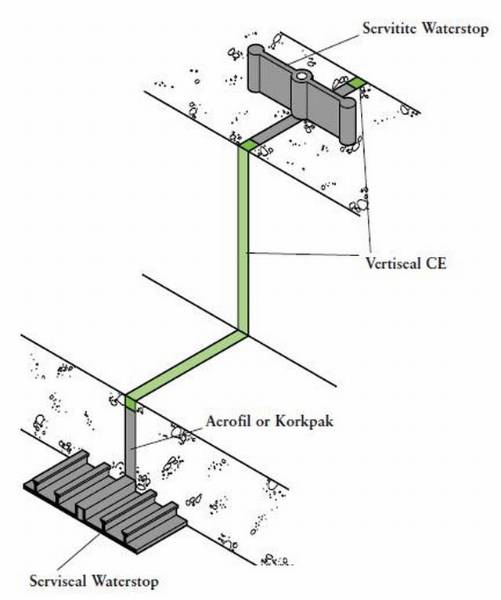 Servitite Waterstop

Vertiseal CE

Aerofil or Korkpak

Serviseal Waterstop