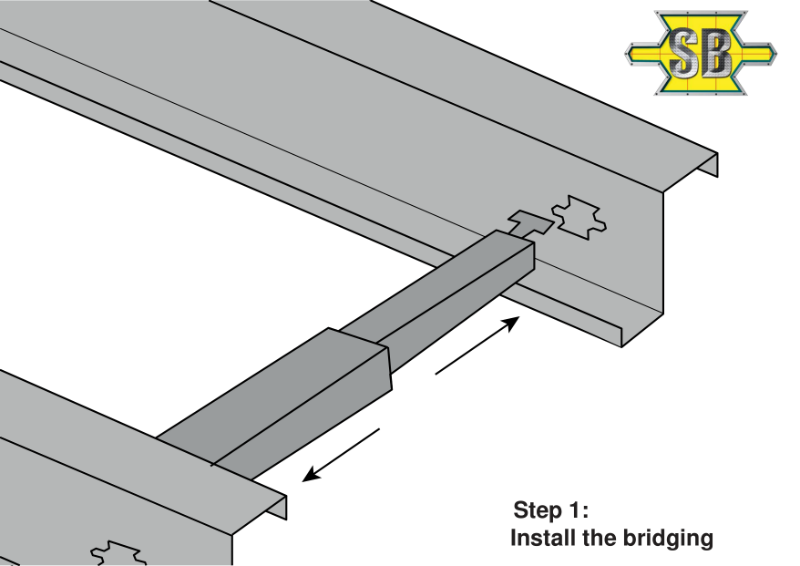 SB

Step 1:
Install the bridging