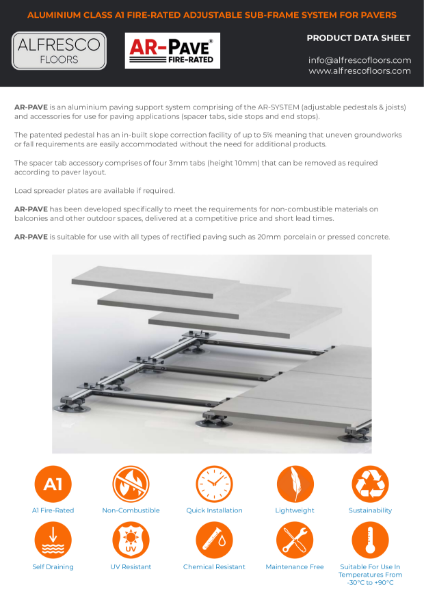 ALUMINIUM CLASS A1 FIRE-RATED ADJUSTABLE SUB-FRAME SYSTEM FOR PAVERS

ALFRESCO FLOORS

AR-PAVE® FIRE-RATED

PRODUCT DATA SHEET

info@alfrescofloors.com
www.alfrescofloors.com

AR-PAVE is an aluminium paving support system comprising of the AR-SYSTEM (adjustable pedestals & joists) and accessories for use for paving applications (spacer tabs, side stops and end stops).

The patented pedestal has an in-built slope correction facility of up to 5% meaning that uneven groundworks or fall requirements are easily accommodated without the need for additional products.

The spacer tab accessory comprises of four 3mm tabs (height 10mm) that can be removed as required according to paver layout.

Load spreader plates are available if required.

AR-PAVE has been developed specifically to meet the requirements for non-combustible materials on balconies and other outdoor spaces, delivered at a competitive price and short lead times.

AR-PAVE is suitable for use with all types of rectified paving such as 20mm porcelain or pressed concrete.

A1

A1 Fire-Rated

Non-Combustible

Quick Installation

Lightweight

Sustainability

Self Draining

UV

UV Resistant

Chemical Resistant

Maintenance Free

Suitable For Use In Temperatures From -30°C to +90°C