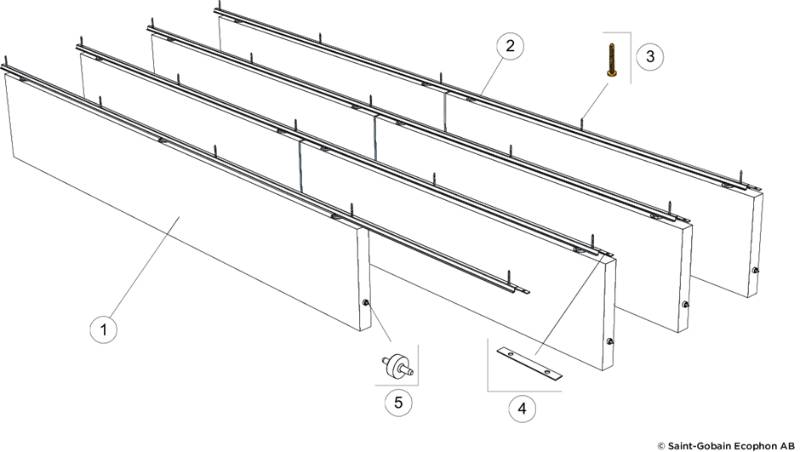 2
3
1
5
4
© Saint-Gobain Ecophon AB