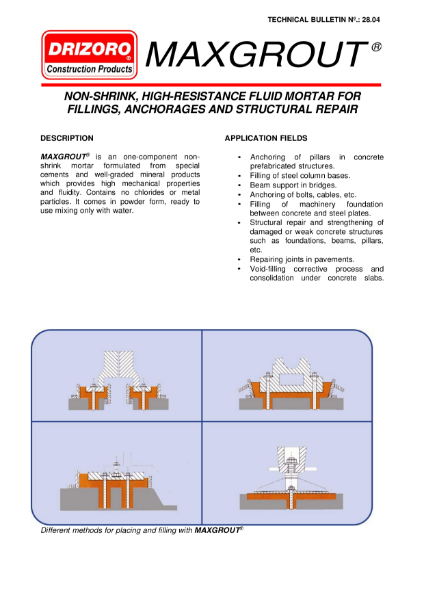 TECHNICAL BULLETIN Nº.: 28.04

DRIZORO®
Construction Products

MAXGROUT®

NON-SHRINK, HIGH-RESISTANCE FLUID MORTAR FOR FILLINGS, ANCHORAGES AND STRUCTURAL REPAIR

DESCRIPTION

MAXGROUT® is an one-component non-shrink mortar formulated from special cements and well-graded mineral products which provides high mechanical properties and fluidity. Contains no chlorides or metal particles. It comes in powder form, ready to use mixing only with water.

APPLICATION FIELDS

• Anchoring of pillars in concrete prefabricated structures.
• Filling of steel column bases.
• Beam support in bridges.
• Anchoring of bolts, cables, etc.
• Filling of machinery foundation between concrete and steel plates.
• Structural repair and strengthening of damaged or weak concrete structures such as foundations, beams, pillars, etc.
• Repairing joints in pavements.
• Void-filling corrective process and consolidation under concrete slabs.

Different methods for placing and filling with MAXGROUT®