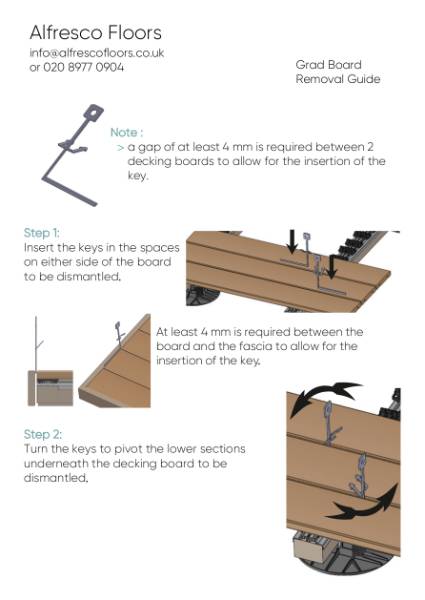 Alfresco Floors

info@alfrescofloors.co.uk
or 020 8977 0904

Grad Board
Removal Guide

Note :
> a gap of at least 4 mm is required between 2 decking boards to allow for the insertion of the key.

Step 1:
Insert the keys in the spaces on either side of the board to be dismantled.

At least 4 mm is required between the board and the fascia to allow for the insertion of the key.

Step 2:
Turn the keys to pivot the lower sections underneath the decking board to be dismantled.