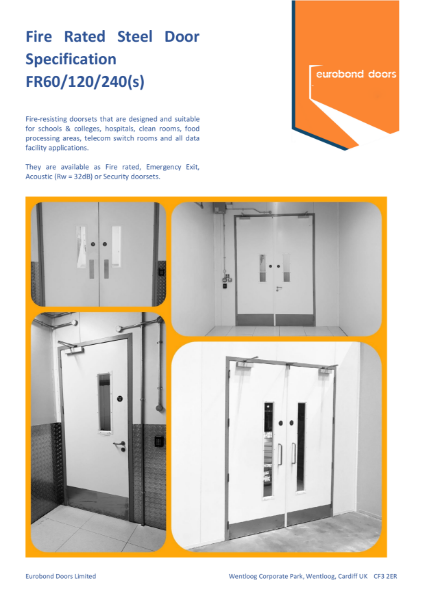 Fire Rated Steel Door Specification FR60/120/240(s)

eurobond doors

Fire-resisting doorsets that are designed and suitable for schools & colleges, hospitals, clean rooms, food processing areas, telecom switch rooms and all data facility applications.

They are available as Fire rated, Emergency Exit, Acoustic (Rw = 32dB) or Security doorsets.

Eurobond Doors Limited

Wentloog Corporate Park, Wentloog, Cardiff UK CF3 2ER