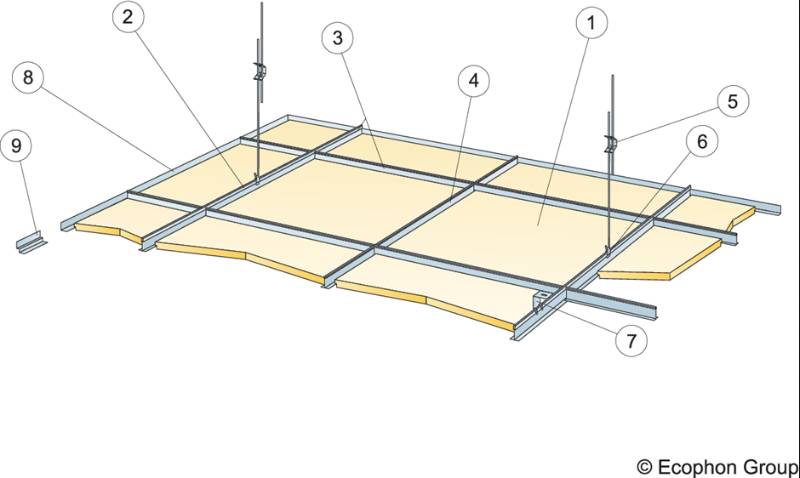 2
3
1
8
4
5
9
6
7
© Ecophon Group